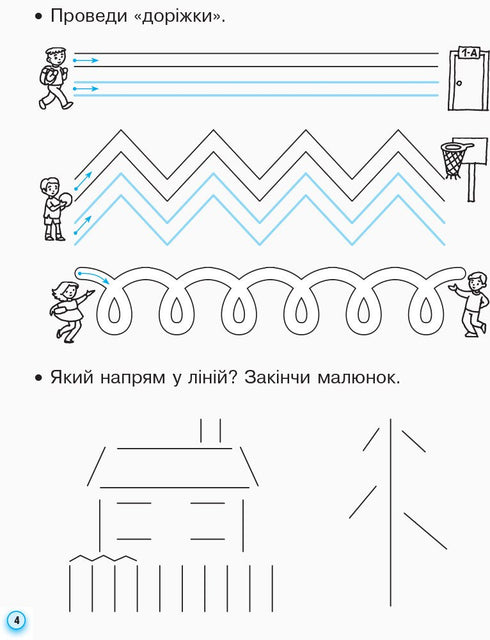 • Проведи «доріжки».

1-А

• Який напрям у ліній? Закінчи малюнок.

4